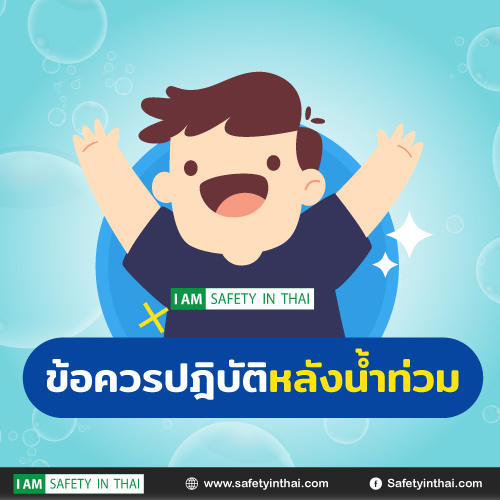 I AM SAFETY IN THAI

ข้อควรปฏิบัติหลังน้ำท่วม

I AM SAFETY IN THAI

www.safetyinthai.com

Safetyinthai.com